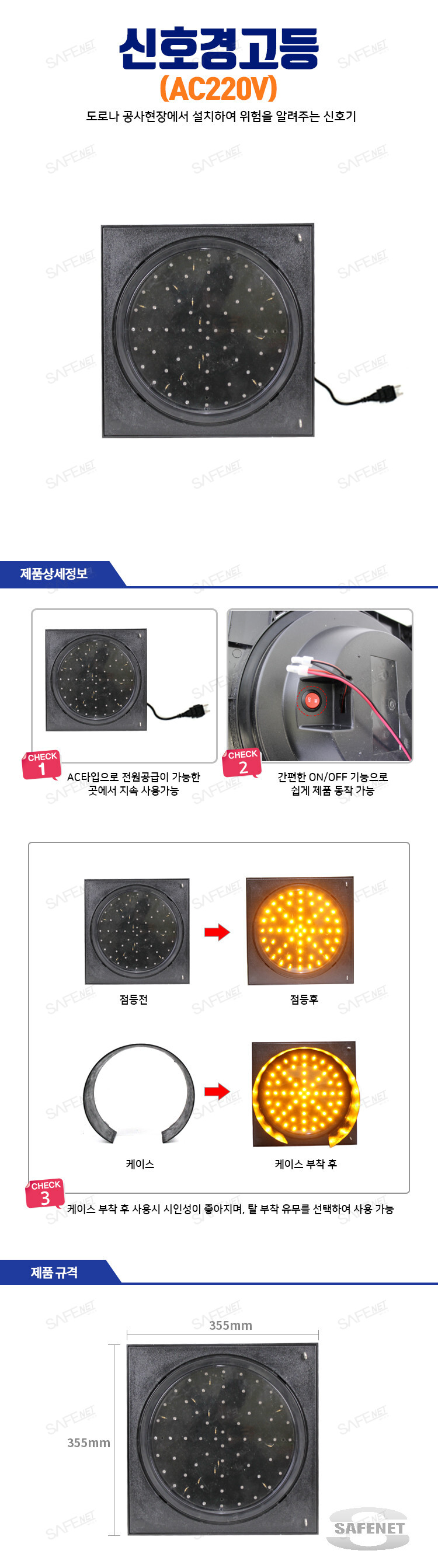 신호경고등
(AC220V)
도로나 공사현장에서 설치하여 위험을 알려주는 신호기

제품상세정보

CHECK 1
AC타입으로 전원공급이 가능한 곳에서 지속 사용가능

CHECK 2
간편한 ON/OFF 기능으로 쉽게 제품 동작 가능

점등전

점등후

케이스

케이스 부착 후

CHECK 3
케이스 부착 후 사용시 시인성이 좋아지며, 탈 부착 유무를 선택하여 사용 가능

제품 규격

355mm

355mm

SAFENET