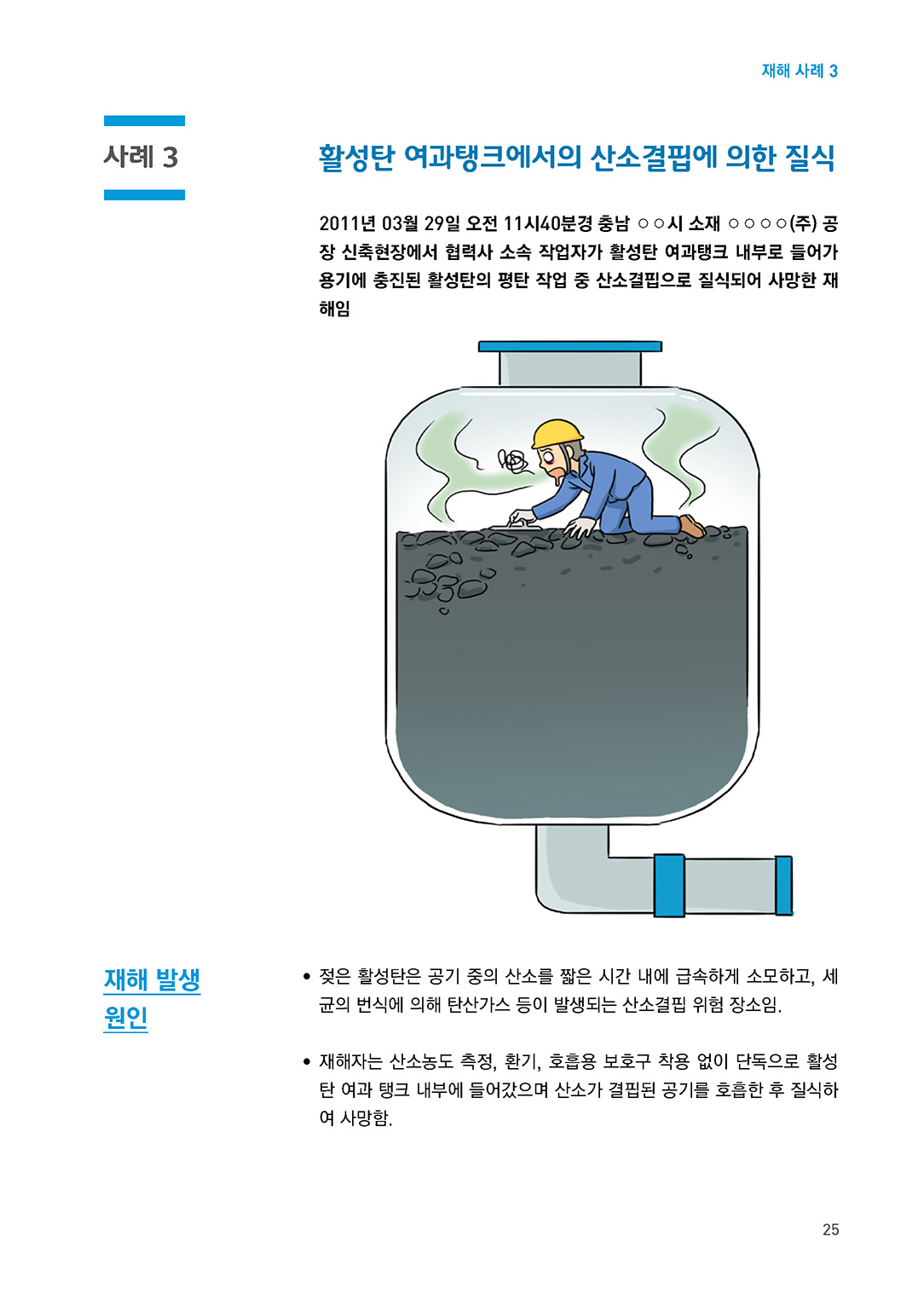 재해 사례 3

사례 3

활성탄 여과탱크에서의 산소결핍에 의한 질식

2011년 03월 29일 오전 11시40분경 충남 ○○시 소재 ○○○○(주) 공장 신축현장에서 협력사 소속 작업자가 활성탄 여과탱크 내부로 들어가 용기에 충진된 활성탄의 평탄 작업 중 산소결핍으로 질식되어 사망한 재해임

재해 발생 원인

• 젖은 활성탄은 공기 중의 산소를 짧은 시간 내에 급속하게 소모하고, 세균의 번식에 의해 탄산가스 등이 발생되는 산소결핍 위험 장소임.

• 재해자는 산소농도 측정, 환기, 호흡용 보호구 착용 없이 단독으로 활성탄 여과 탱크 내부에 들어갔으며 산소가 결핍된 공기를 호흡한 후 질식하여 사망함.

25