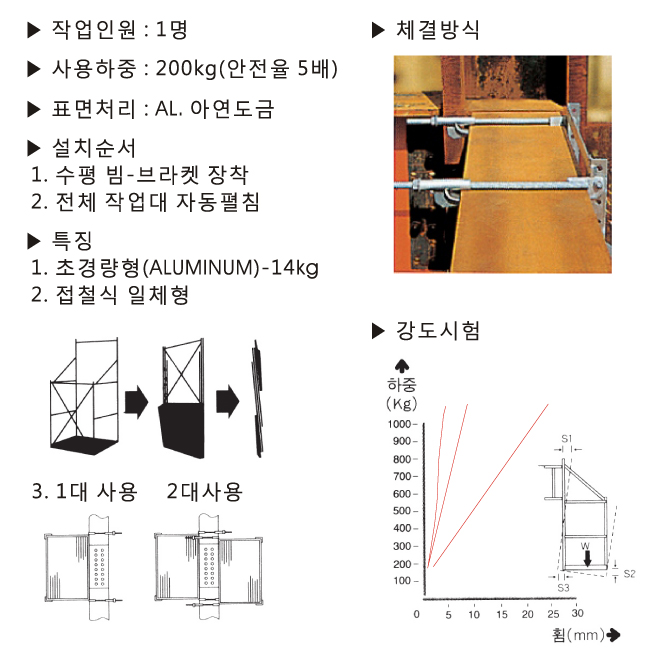 ▶ 작업인원 : 1명

▶ 사용하중 : 200kg(안전율 5배)

▶ 표면처리 : AL. 아연도금

▶ 설치순서
1. 수평 빔-브라켓 장착
2. 전체 작업대 자동펼침

▶ 특징
1. 초경량형(ALUMINUM)-14kg
2. 접철식 일체형

3. 1대 사용　2대사용

▶ 체결방식

▶ 강도시험

하중 (Kg)

1000
900
800
700
600
500
400
300
200
100

0 5 10 15 20 25 30

휨(mm)

S1
W
S2
S3