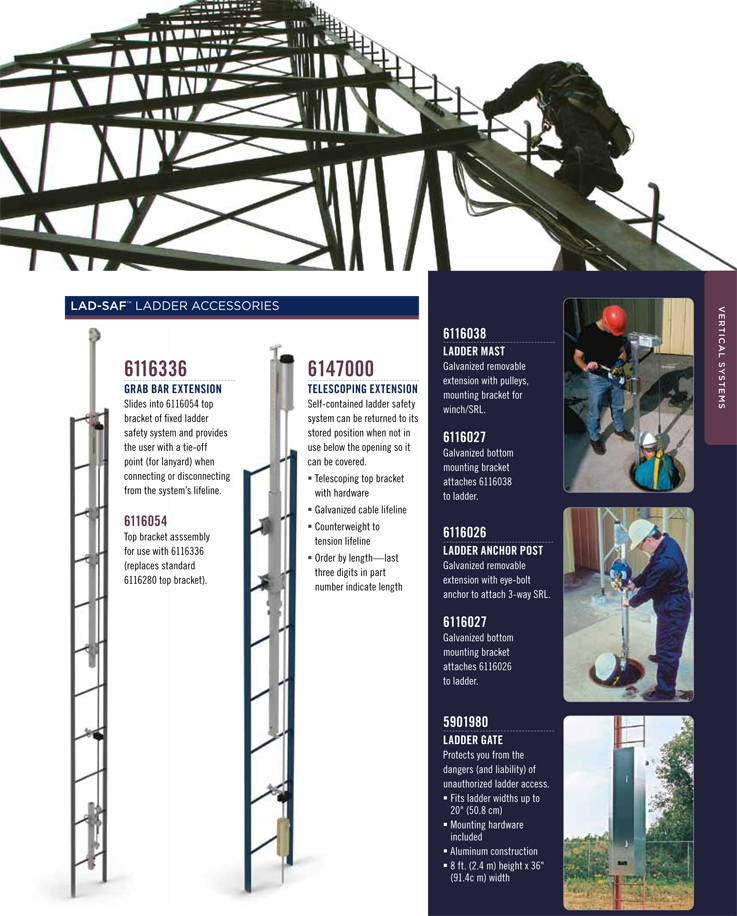 LAD-SAF™ LADDER ACCESSORIES

6116336
GRAB BAR EXTENSION
Slides into 6116054 top bracket of fixed ladder safety system and provides the user with a tie-off point (for lanyard) when connecting or disconnecting from the system's lifeline.

6116054
Top bracket asssembly for use with 6116336 (replaces standard 6116280 top bracket).

6147000
TELESCOPING EXTENSION
Self-contained ladder safety system can be returned to its stored position when not in use below the opening so it can be covered.
▪ Telescoping top bracket with hardware
▪ Galvanized cable lifeline
▪ Counterweight to tension lifeline
▪ Order by length—last three digits in part number indicate length

6116038
LADDER MAST
Galvanized removable extension with pulleys, mounting bracket for winch/SRL.

6116027
Galvanized bottom mounting bracket attaches 6116038 to ladder.

6116026
LADDER ANCHOR POST
Galvanized removable extension with eye-bolt anchor to attach 3-way SRL.

6116027
Galvanized bottom mounting bracket attaches 6116026 to ladder.

5901980
LADDER GATE
Protects you from the dangers (and liability) of unauthorized ladder access.
▪ Fits ladder widths up to 20" (50.8 cm)
▪ Mounting hardware included
▪ Aluminum construction
▪ 8 ft. (2.4 m) height x 36" (91.4c m) width

VERTICAL SYSTEMS