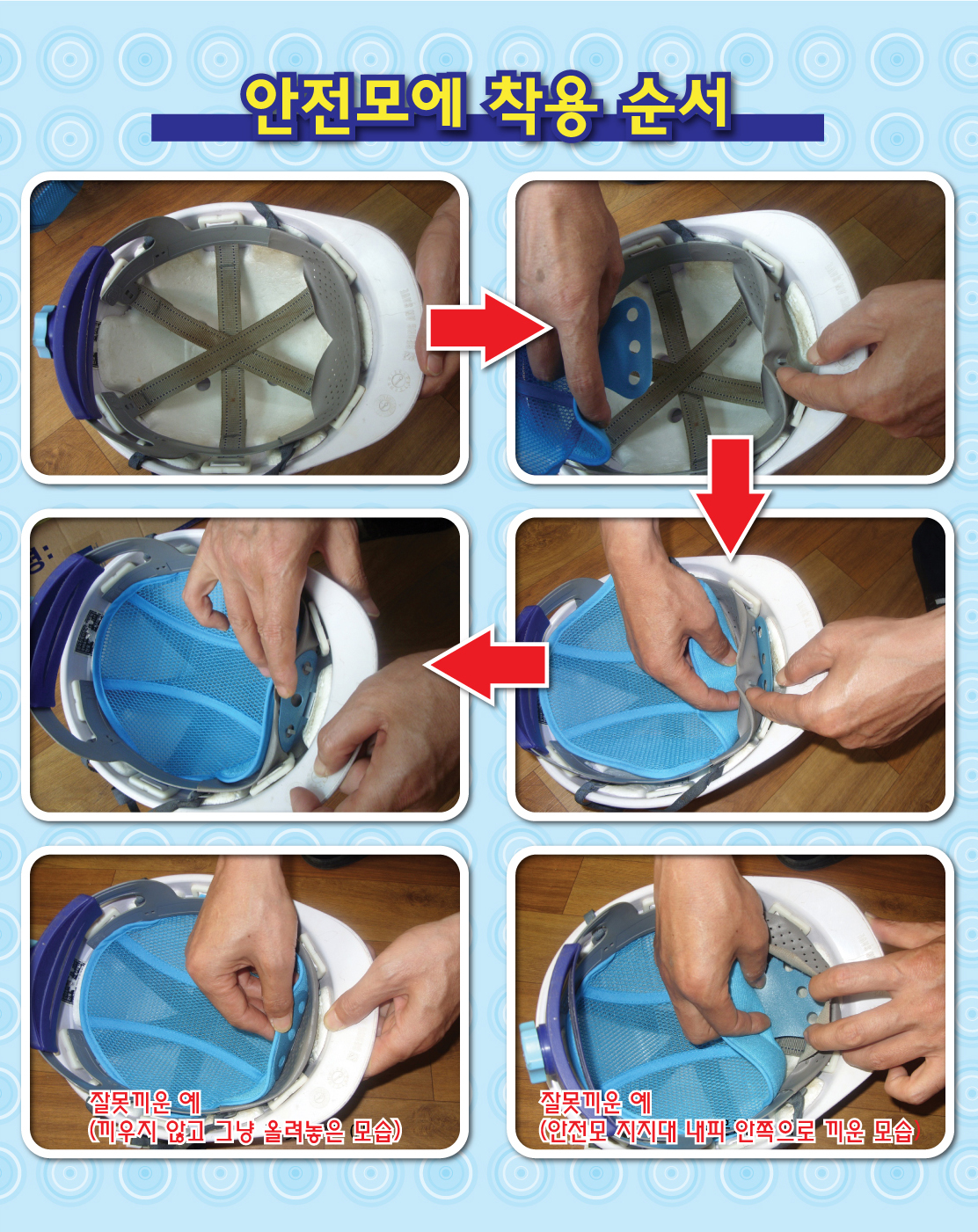 안전모에 착용 순서

잘못끼운 예
(끼우지 않고 그냥 올려놓은 모습)

잘못끼운 예
(안전모 지지대 내피 안쪽으로 끼운 모습)