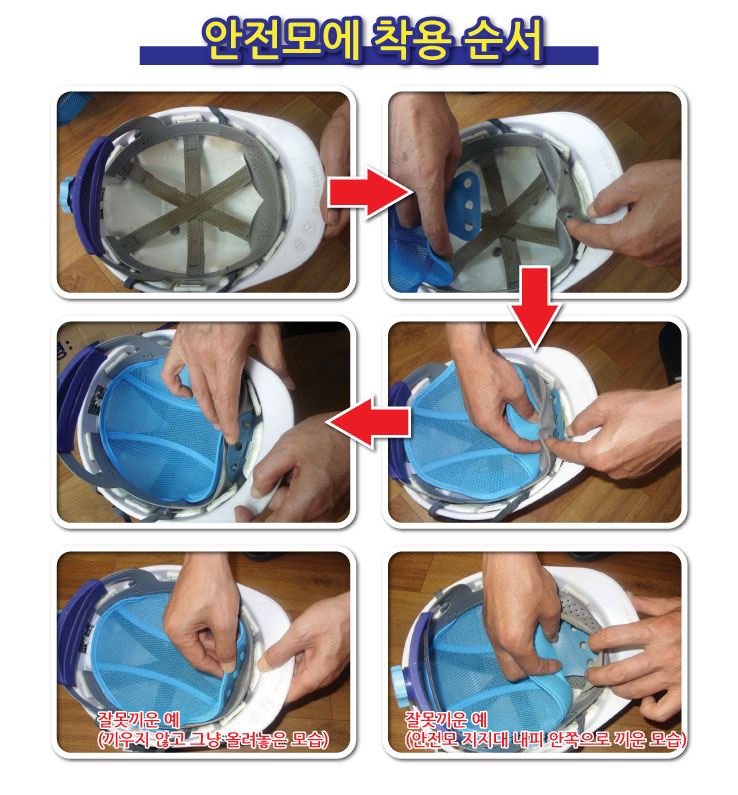 안전모에 착용 순서

잘못끼운 예
(끼우지 않고 그냥 올려놓은 모습)

잘못끼운 예
(안전모 지지대 내피 안쪽으로 끼운 모습)