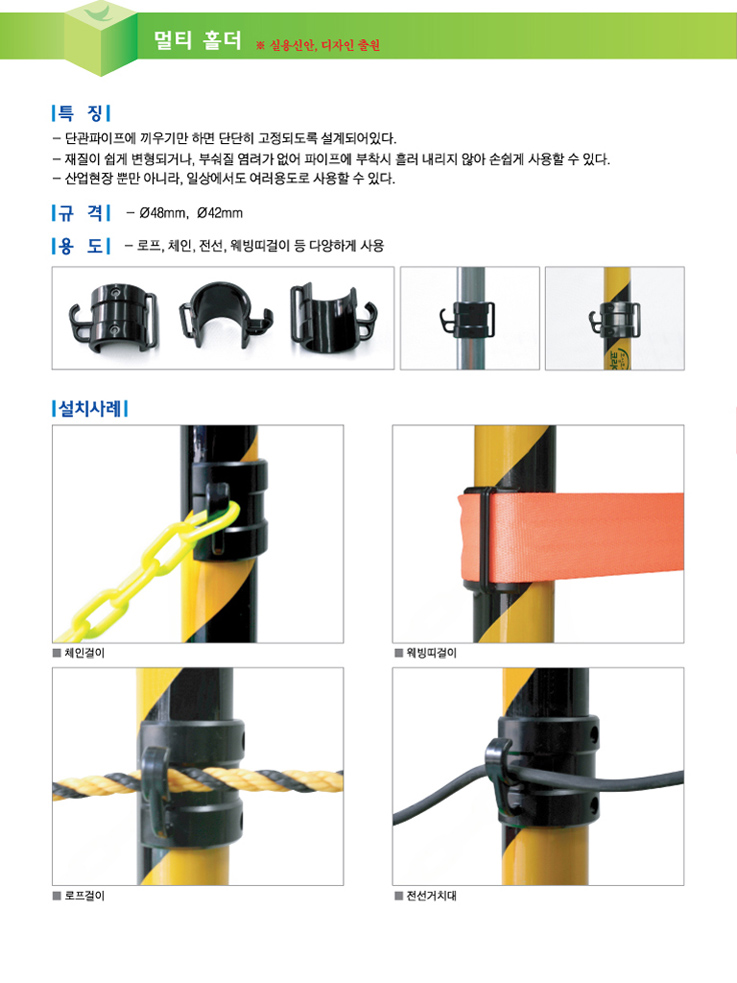 멀티 홀더 ※ 실용신안, 디자인 출원

특 징

– 단관파이프에 끼우기만 하면 단단히 고정되도록 설계되어있다.
– 재질이 쉽게 변형되거나, 부숴질 염려가 없어 파이프에 부착시 흘러 내리지 않아 손쉽게 사용할 수 있다.
– 산업현장 뿐만 아니라, 일상에서도 여러용도로 사용할 수 있다.

규 격 – Ø48mm, Ø42mm

용 도 – 로프, 체인, 전선, 웨빙띠걸이 등 다양하게 사용

설치사례

■ 체인걸이

■ 웨빙띠걸이

■ 로프걸이

■ 전선거치대